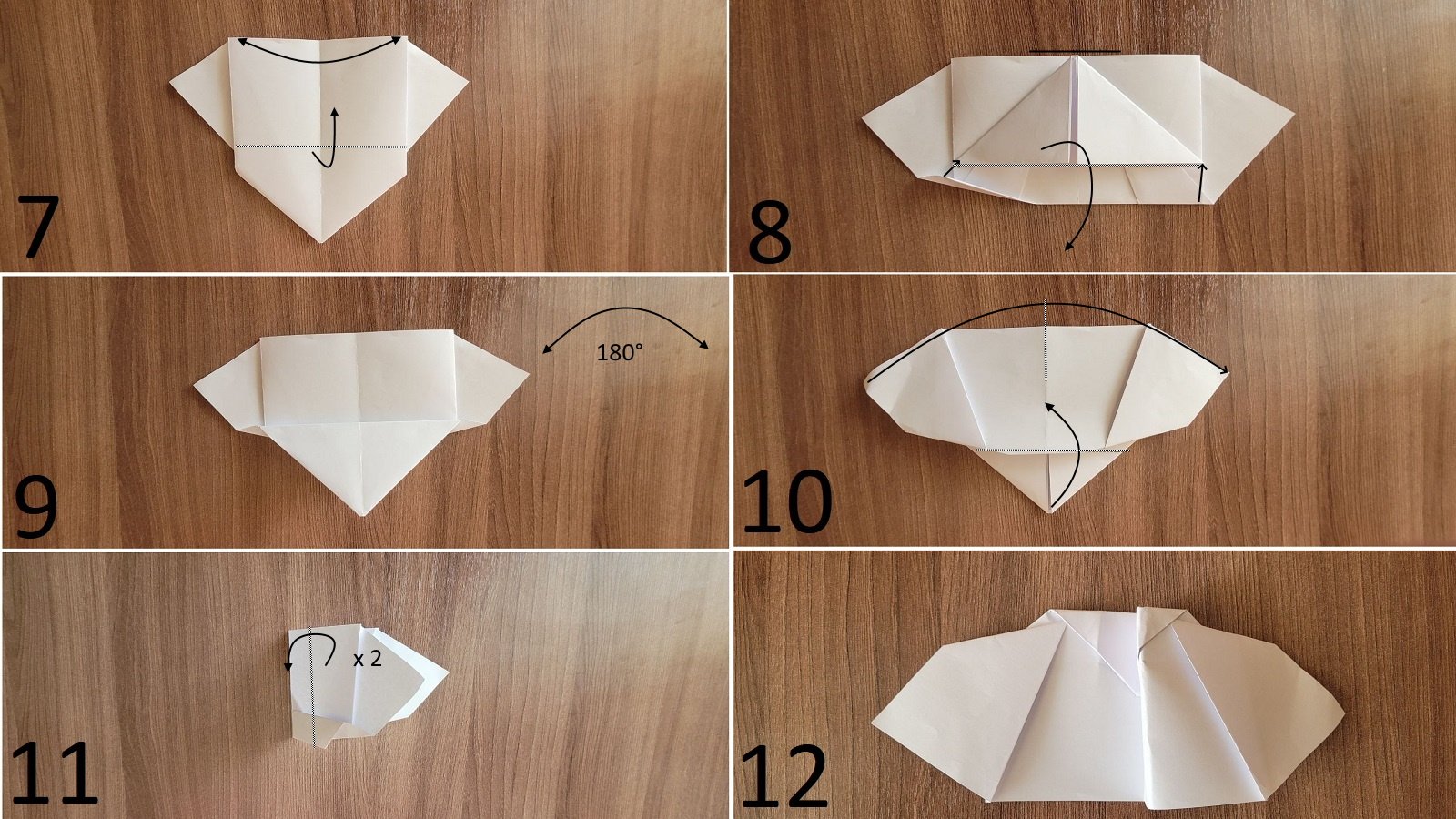 7

8

180°

9

10

x 2

11

12